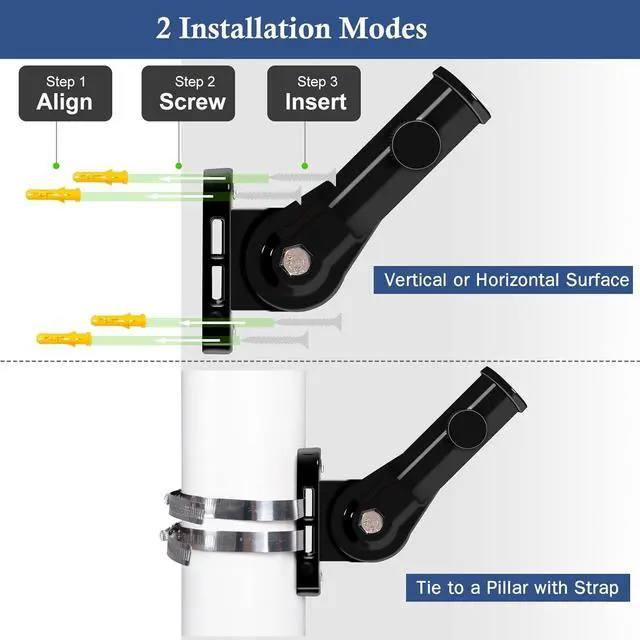 2 Installation Modes

Step 1
Align

Step 2
Screw

Step 3
Insert

Vertical or Horizontal Surface

Tie to a Pillar with Strap