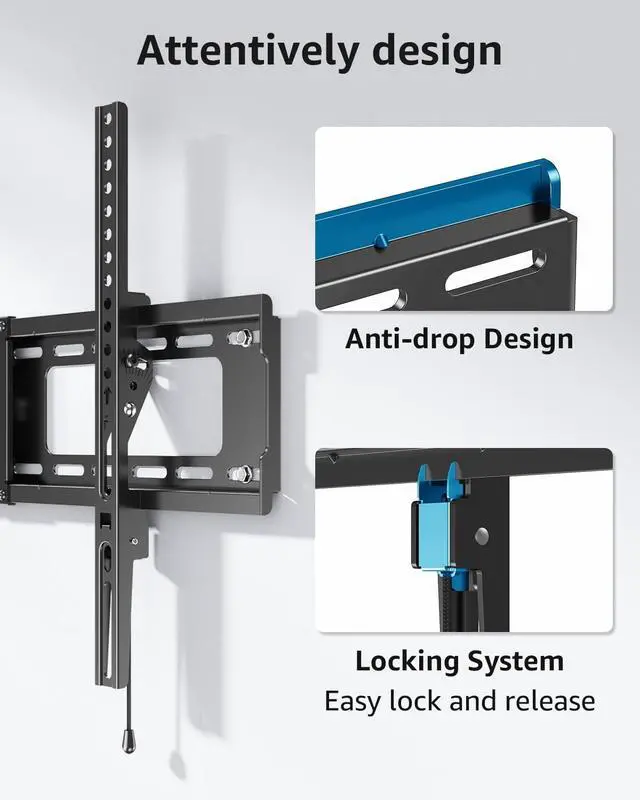 Attentively design

Anti-drop Design

Locking System
Easy lock and release