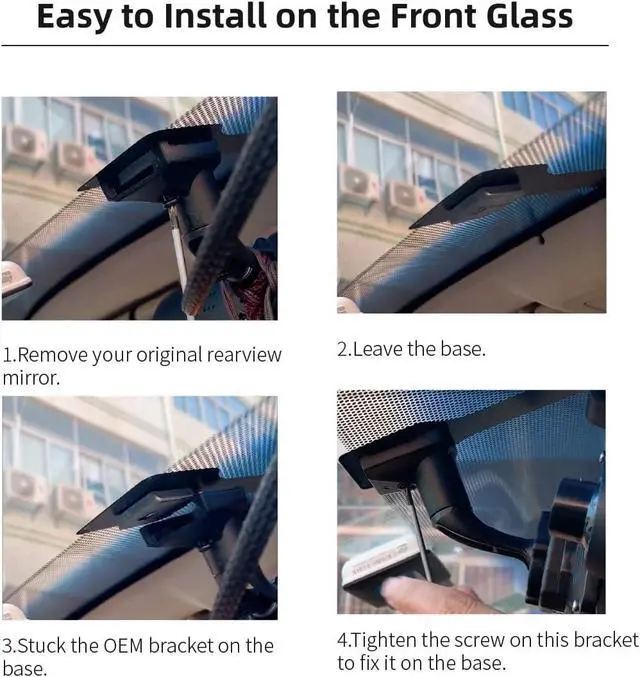 Easy to Install on the Front Glass

1.Remove your original rearview mirror.

2.Leave the base.

3.Stuck the OEM bracket on the base.

4.Tighten the screw on this bracket to fix it on the base.