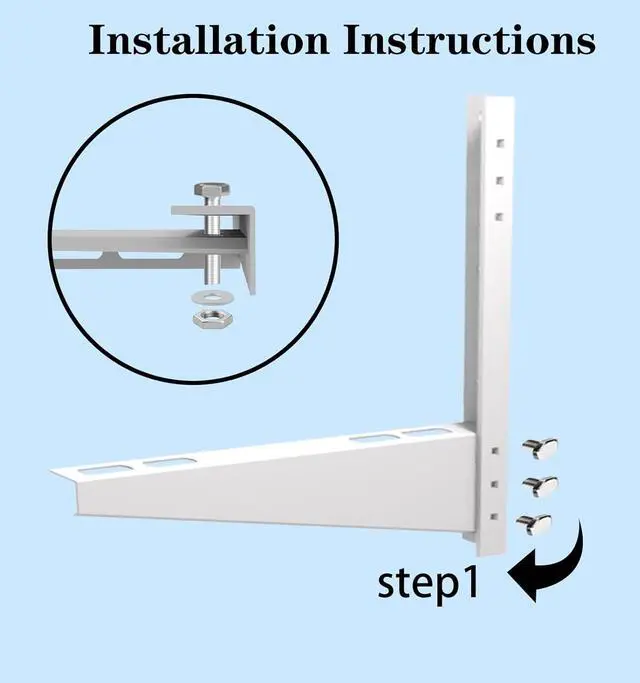 Installation Instructions

step1