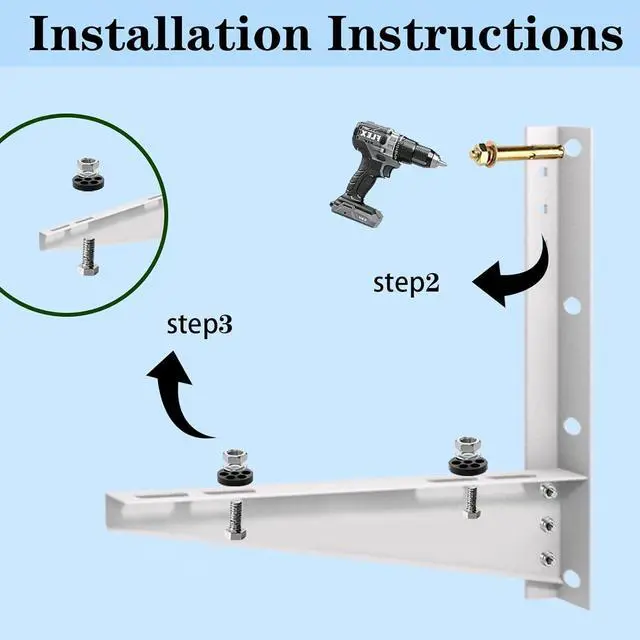 Installation Instructions

FLEX

step2

step3