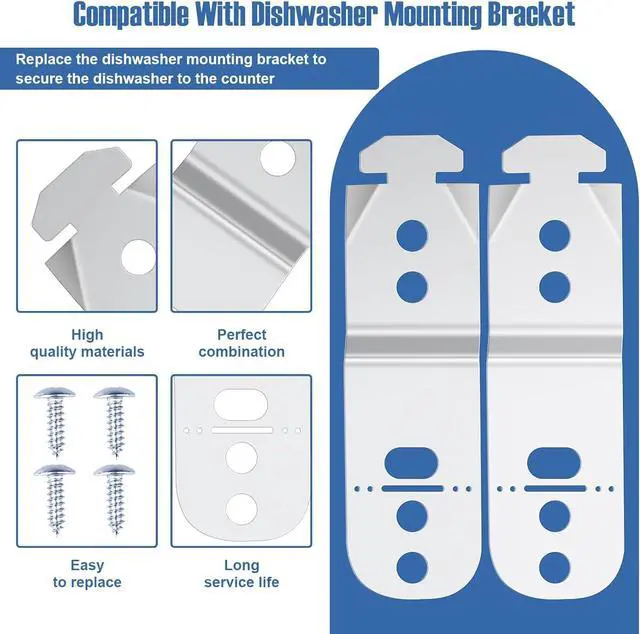 Compatible With Dishwasher Mounting Bracket

Replace the dishwasher mounting bracket to secure the dishwasher to the counter

High quality materials

Perfect combination

Easy to replace

Long service life