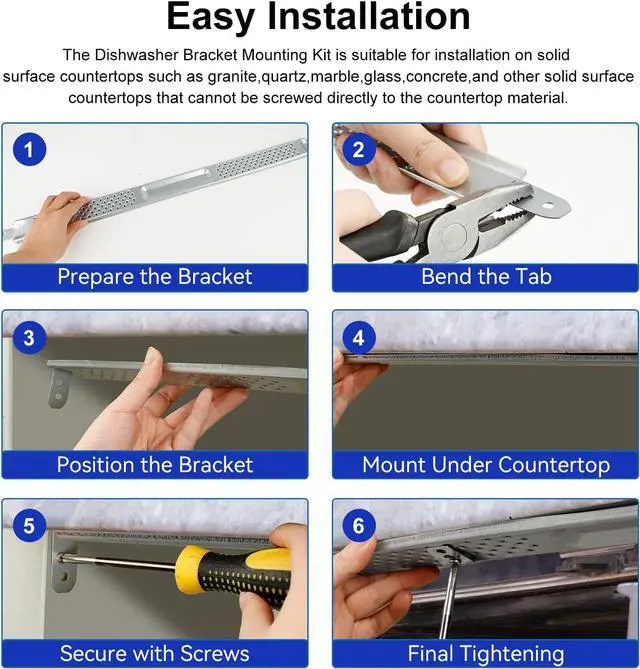 Easy Installation

The Dishwasher Bracket Mounting Kit is suitable for installation on solid surface countertops such as granite,quartz,marble,glass,concrete,and other solid surface countertops that cannot be screwed directly to the countertop material.

1
Prepare the Bracket

2
Bend the Tab

3
Position the Bracket

4
Mount Under Countertop

5
Secure with Screws

6
Final Tightening