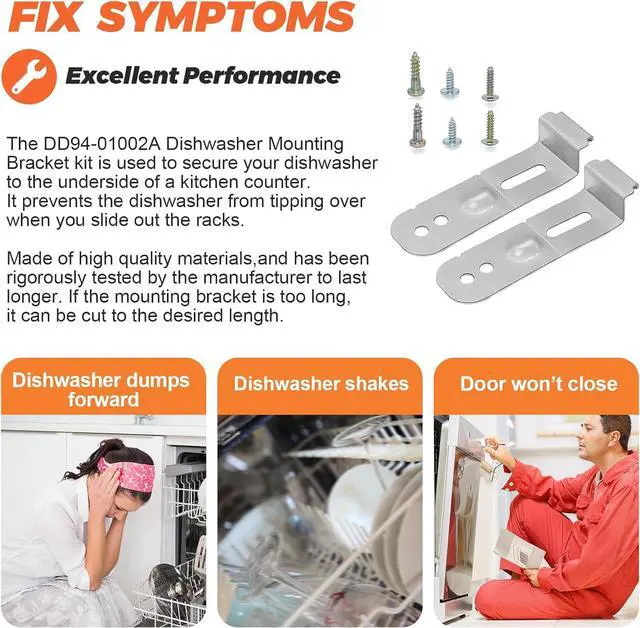 FIX SYMPTOMS

Excellent Performance

The DD94-01002A Dishwasher Mounting Bracket kit is used to secure your dishwasher to the underside of a kitchen counter.
It prevents the dishwasher from tipping over when you slide out the racks.

Made of high quality materials,and has been rigorously tested by the manufacturer to last longer. If the mounting bracket is too long, it can be cut to the desired length.

Dishwasher dumps forward

Dishwasher shakes

Door won't close