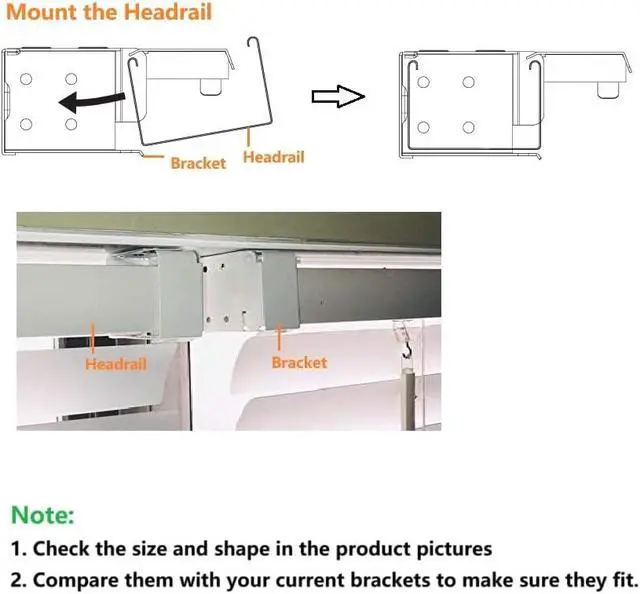 Mount the Headrail

Bracket Headrail

Headrail Bracket

Note:
1. Check the size and shape in the product pictures
2. Compare them with your current brackets to make sure they fit.