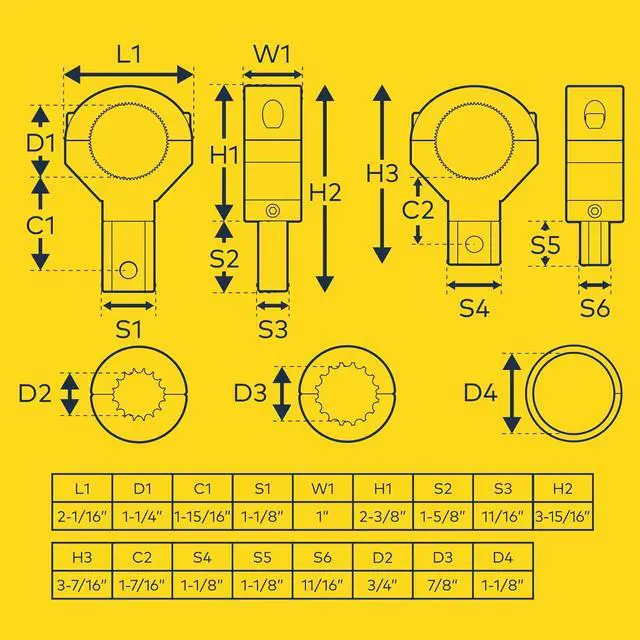 L1
W1
D1
H1
H2
H3
C1
C2
S2
S5
S1
S3
S4
S6
D2
D3
D4

| L1 | D1 | C1 | S1 | W1 | H1 | S2 | S3 | H2 |
|---|---|---|---|---|---|---|---|---|
| 2-1/16" | 1-1/4" | 1-15/16" | 1-1/8" | 1" | 2-3/8" | 1-5/8" | 11/16" | 3-15/16" |

| H3 | C2 | S4 | S5 | S6 | D2 | D3 | D4 |
|---|---|---|---|---|---|---|---|
| 3-7/16" | 1-7/16" | 1-1/8" | 1-1/8" | 11/16" | 3/4" | 7/8" | 1-1/8" |