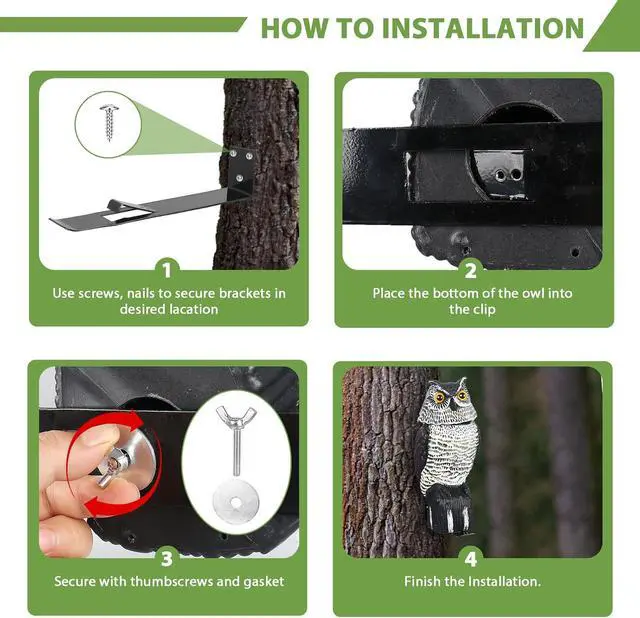 HOW TO INSTALLATION

1
Use screws, nails to secure brackets in desired lacation

2
Place the bottom of the owl into the clip

3
Secure with thumbscrews and gasket

4
Finish the Installation.