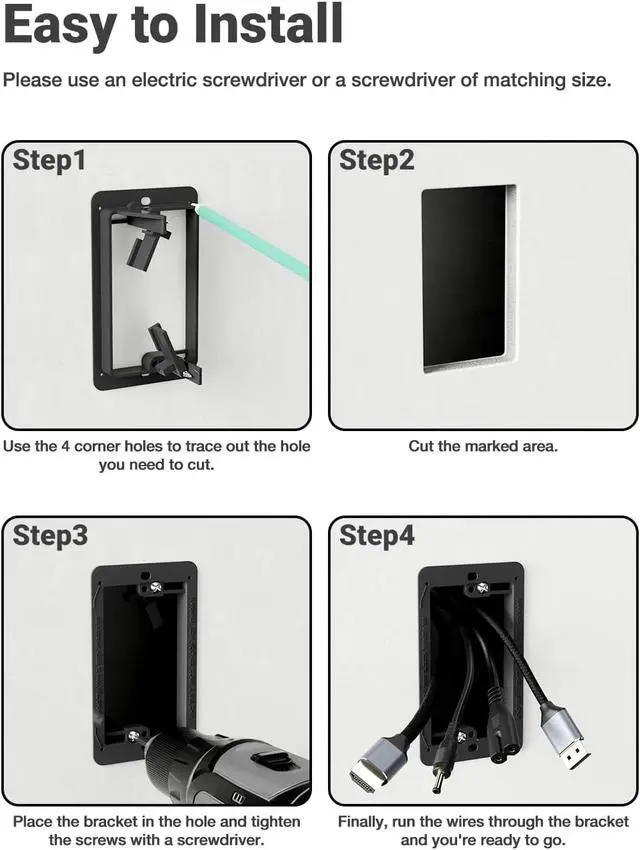 Easy to Install

Please use an electric screwdriver or a screwdriver of matching size.

Step1

Use the 4 corner holes to trace out the hole you need to cut.

Step2

Cut the marked area.

Step3

Place the bracket in the hole and tighten the screws with a screwdriver.

Step4

Finally, run the wires through the bracket and you're ready to go.