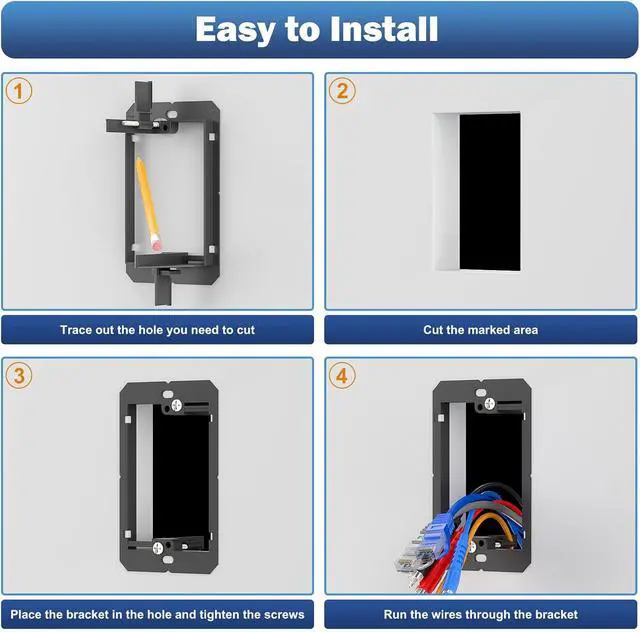 Easy to Install

1

Trace out the hole you need to cut

2

Cut the marked area

3

Place the bracket in the hole and tighten the screws

4

Run the wires through the bracket