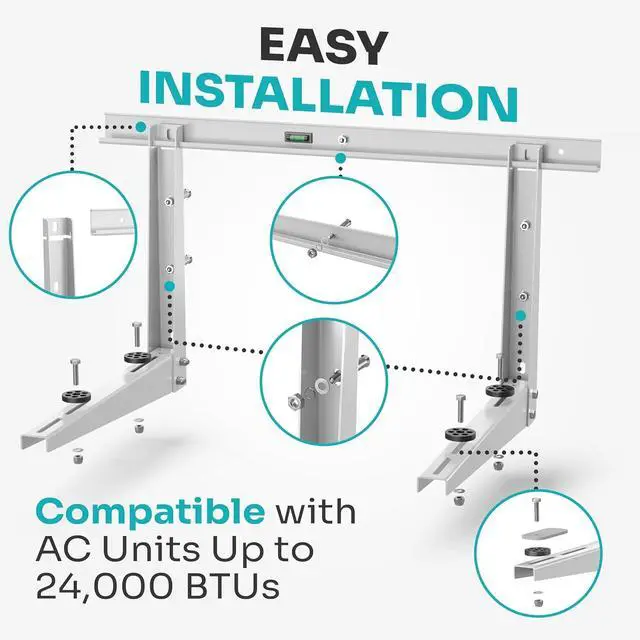 EASY
INSTALLATION

Compatible with AC Units Up to 24,000 BTUs