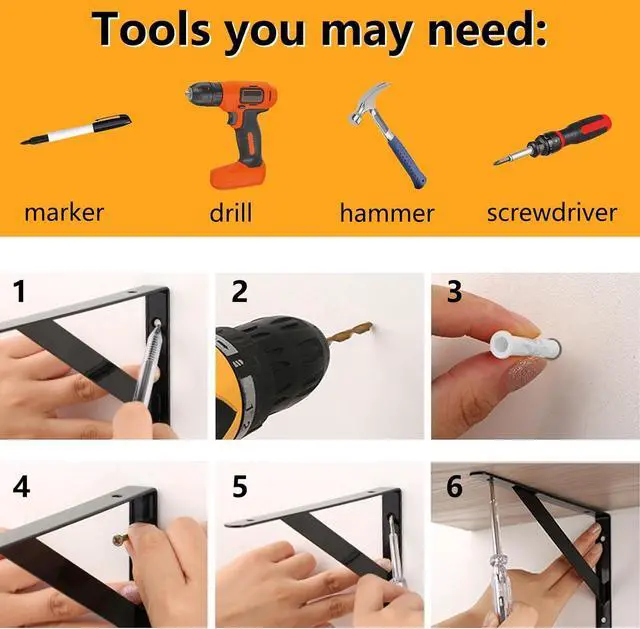 Tools you may need:

marker

drill

hammer

screwdriver

1

2

3

4

5

6