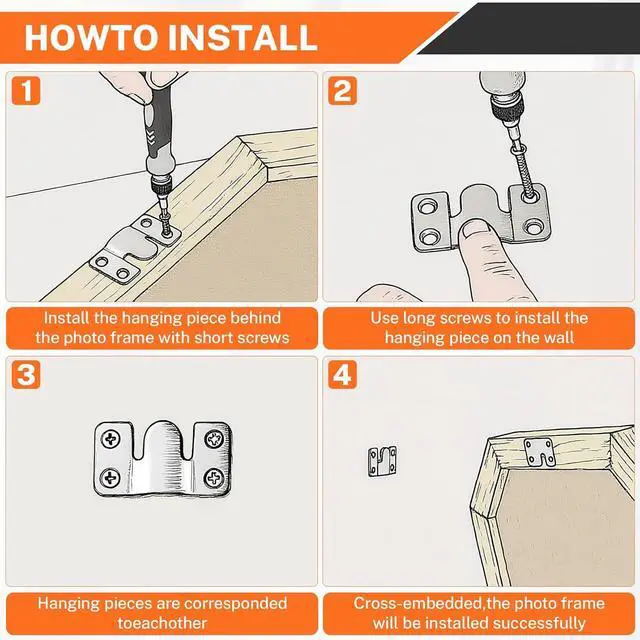 HOWTO INSTALL

1

Install the hanging piece behind the photo frame with short screws

2

Use long screws to install the hanging piece on the wall

3

Hanging pieces are corresponded toeachother

4

Cross-embedded,the photo frame will be installed successfully