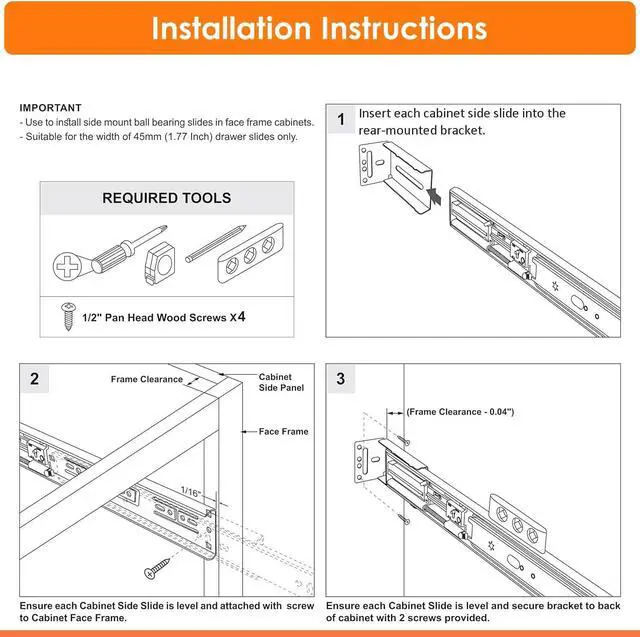 Installation Instructions

IMPORTANT
- Use to install side mount ball bearing slides in face frame cabinets.
- Suitable for the width of 45mm (1.77 Inch) drawer slides only.

REQUIRED TOOLS

1/2" Pan Head Wood Screws X4

1 Insert each cabinet side slide into the rear-mounted bracket.

2

Frame Clearance

Cabinet Side Panel

Face Frame

1/16"

Ensure each Cabinet Side Slide is level and attached with screw to Cabinet Face Frame.

3

(Frame Clearance - 0.04")

Ensure each Cabinet Slide is level and secure bracket to back of cabinet with 2 screws provided.