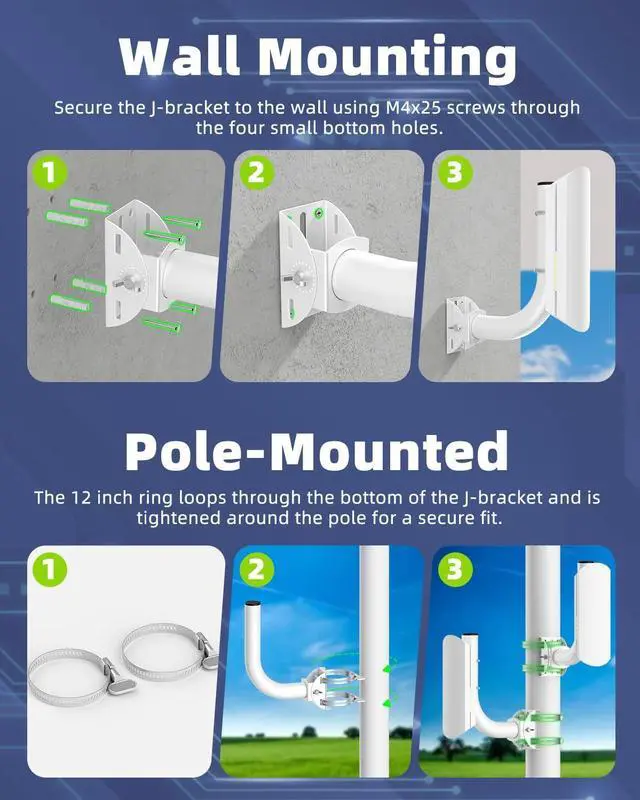 Wall Mounting

Secure the J-bracket to the wall using M4x25 screws through the four small bottom holes.

1

2

3

Pole-Mounted

The 12 inch ring loops through the bottom of the J-bracket and is tightened around the pole for a secure fit.

1

2

3