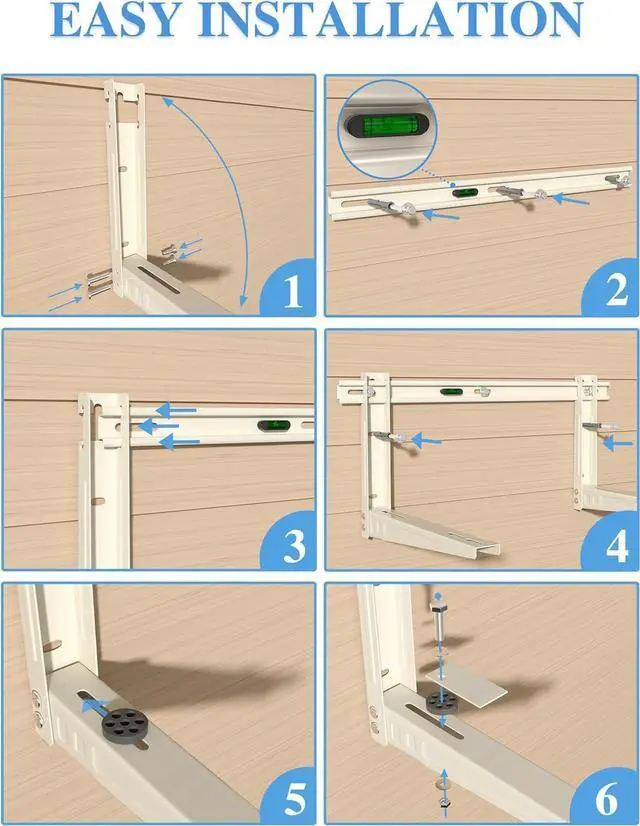 EASY INSTALLATION

1

2

3

4

5

6