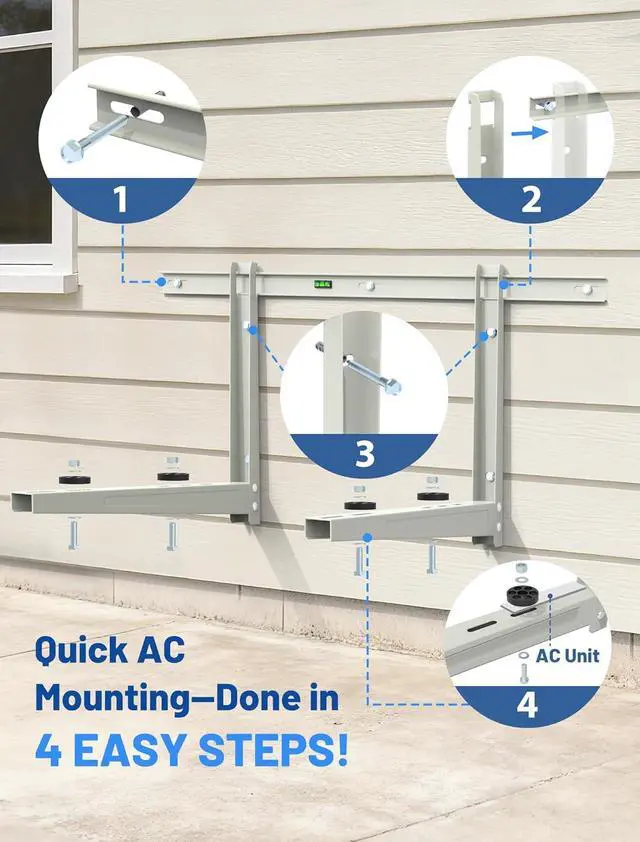 1

2

3

AC Unit

4

Quick AC Mounting—Done in 4 EASY STEPS!