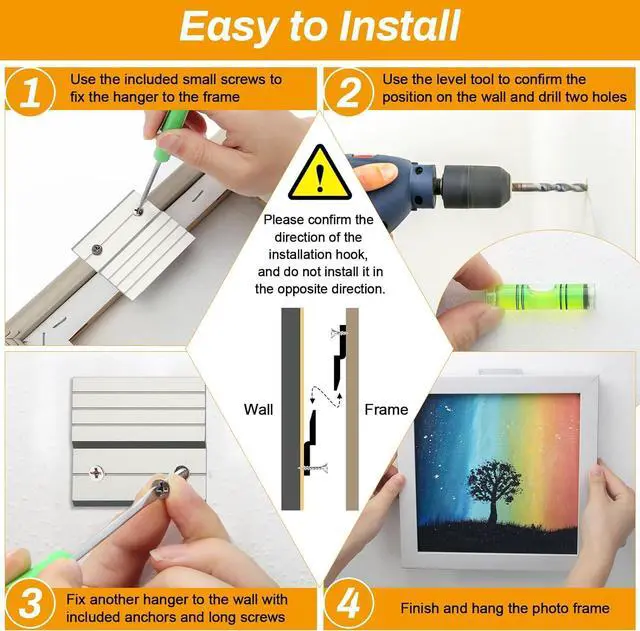 Easy to Install

1 Use the included small screws to fix the hanger to the frame

2 Use the level tool to confirm the position on the wall and drill two holes

Please confirm the direction of the installation hook, and do not install it in the opposite direction.

Wall

Frame

3 Fix another hanger to the wall with included anchors and long screws

4 Finish and hang the photo frame