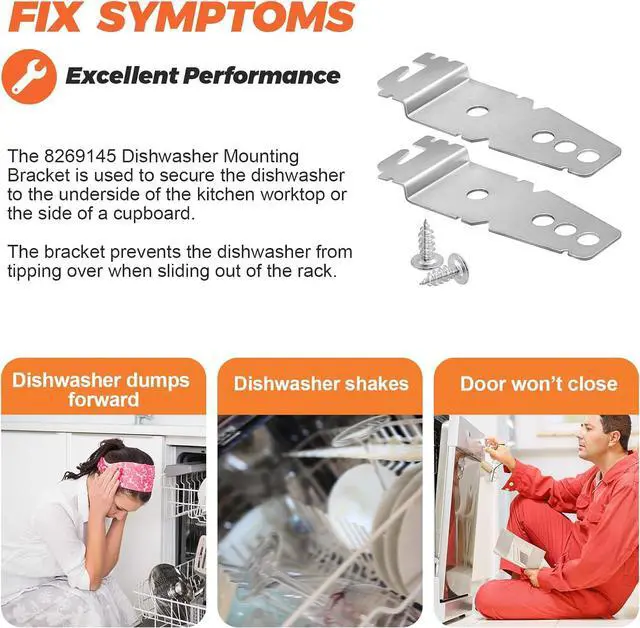 FIX SYMPTOMS

Excellent Performance

The 8269145 Dishwasher Mounting Bracket is used to secure the dishwasher to the underside of the kitchen worktop or the side of a cupboard.

The bracket prevents the dishwasher from tipping over when sliding out of the rack.

Dishwasher dumps forward

Dishwasher shakes

Door won't close