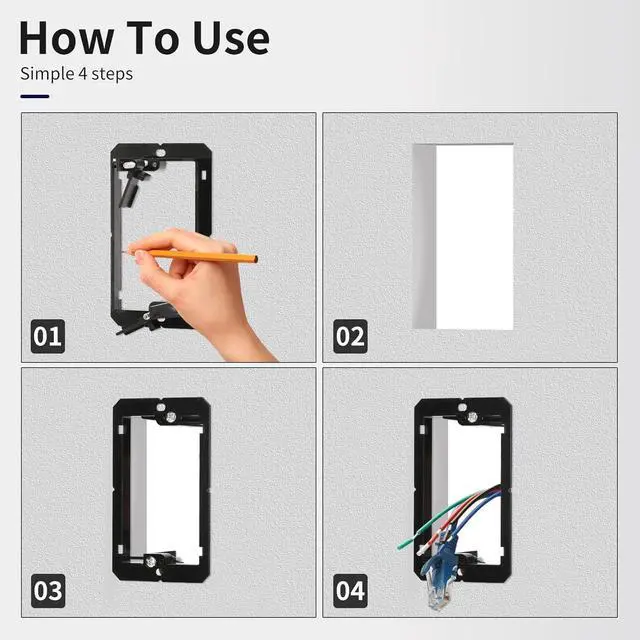 How To Use

Simple 4 steps

01

02

03

04