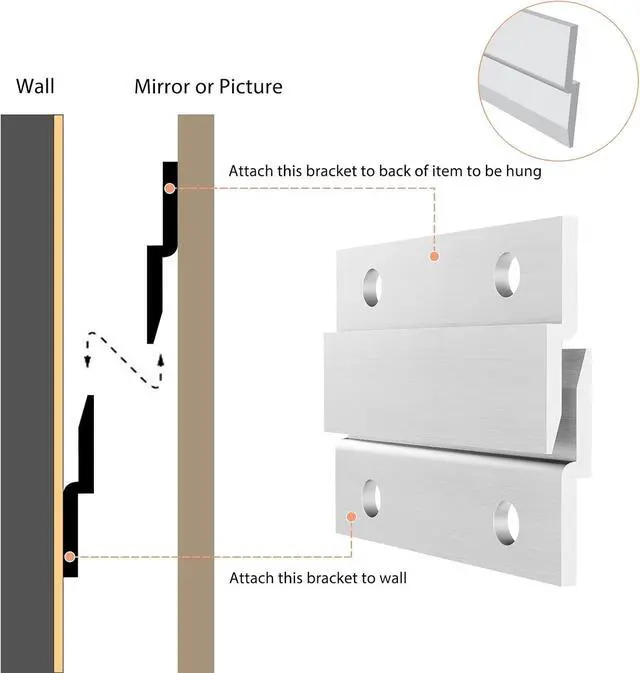 Wall

Mirror or Picture

Attach this bracket to back of item to be hung

Attach this bracket to wall