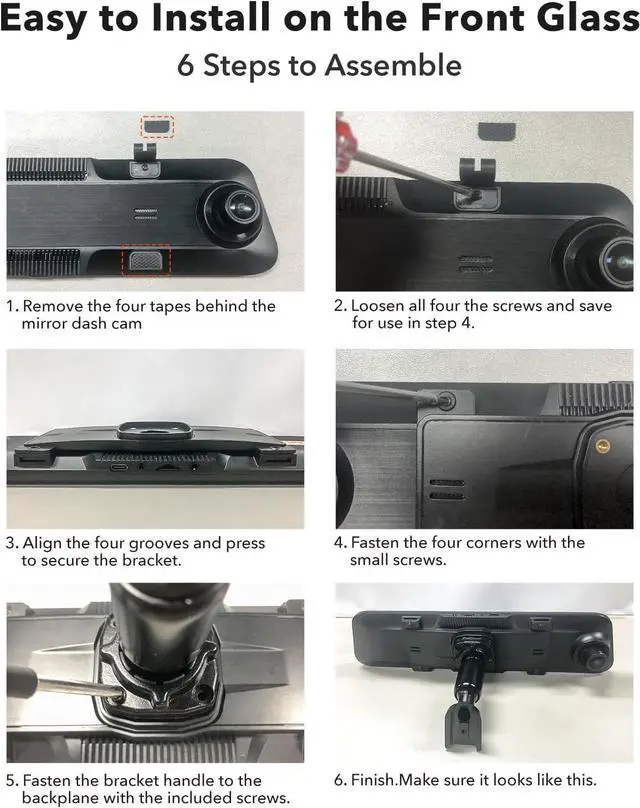 Easy to Install on the Front Glass

6 Steps to Assemble

1. Remove the four tapes behind the mirror dash cam

2. Loosen all four the screws and save for use in step 4.

3. Align the four grooves and press to secure the bracket.

4. Fasten the four corners with the small screws.

5. Fasten the bracket handle to the backplane with the included screws.

6. Finish.Make sure it looks like this.