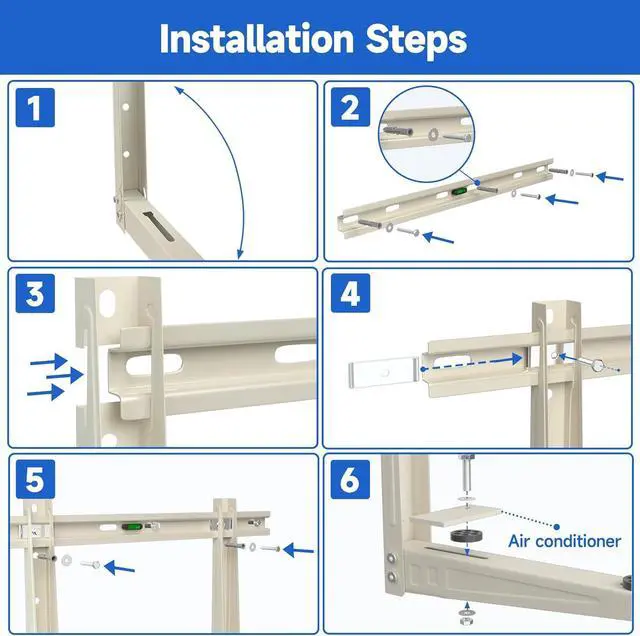 Installation Steps

1

2

3

4

5

6

Air conditioner