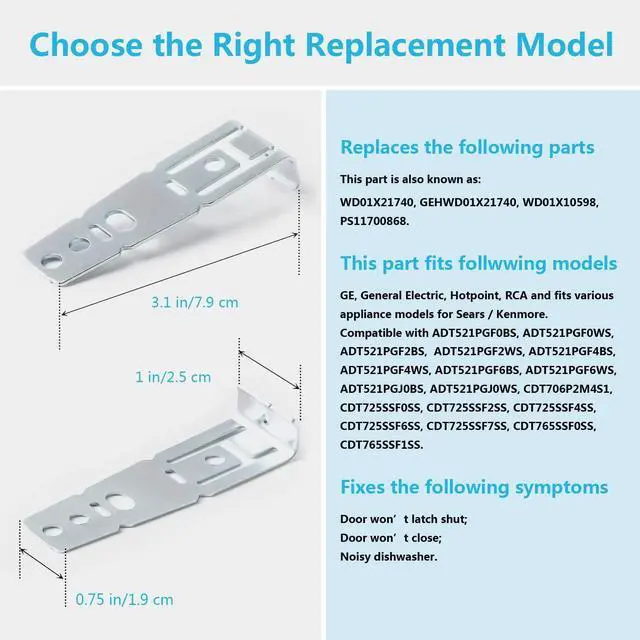 Choose the Right Replacement Model

3.1 in/7.9 cm

1 in/2.5 cm

0.75 in/1.9 cm

Replaces the following parts

This part is also known as:

WD01X21740, GEHWD01X21740, WD01X10598, PS11700868.

This part fits follwwing models

GE, General Electric, Hotpoint, RCA and fits various appliance models for Sears / Kenmore.
Compatible with ADT521PGF0BS, ADT521PGF0WS, ADT521PGF2BS, ADT521PGF2WS, ADT521PGF4BS, ADT521PGF4WS, ADT521PGF6BS, ADT521PGF6WS, ADT521PGJ0BS, ADT521PGJ0WS, CDT706P2M4S1, CDT725SSF0SS, CDT725SSF2SS, CDT725SSF4SS, CDT725SSF6SS, CDT725SSF7SS, CDT765SSF0SS, CDT765SSF1SS.

Fixes the following symptoms

Door won’t latch shut;
Door won’t close;
Noisy dishwasher.