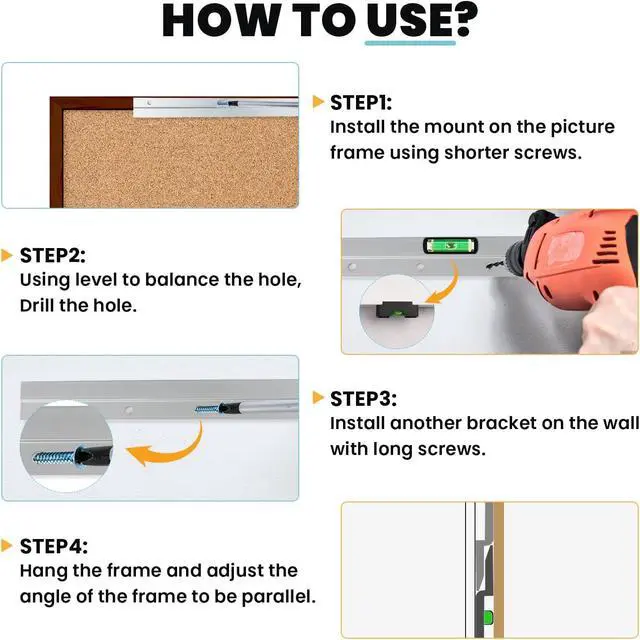 HOW TO USE?

STEP1:
Install the mount on the picture frame using shorter screws.

STEP2:
Using level to balance the hole, Drill the hole.

STEP3:
Install another bracket on the wall with long screws.

STEP4:
Hang the frame and adjust the angle of the frame to be parallel.