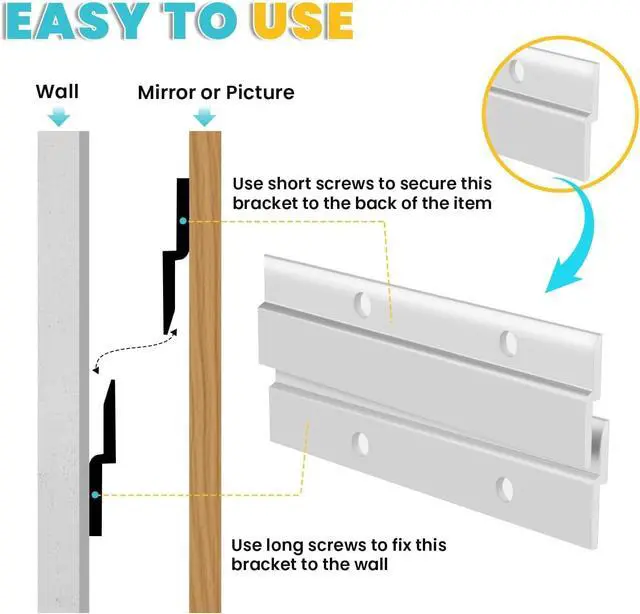 EASY TO USE

Wall

Mirror or Picture

Use short screws to secure this bracket to the back of the item

Use long screws to fix this bracket to the wall