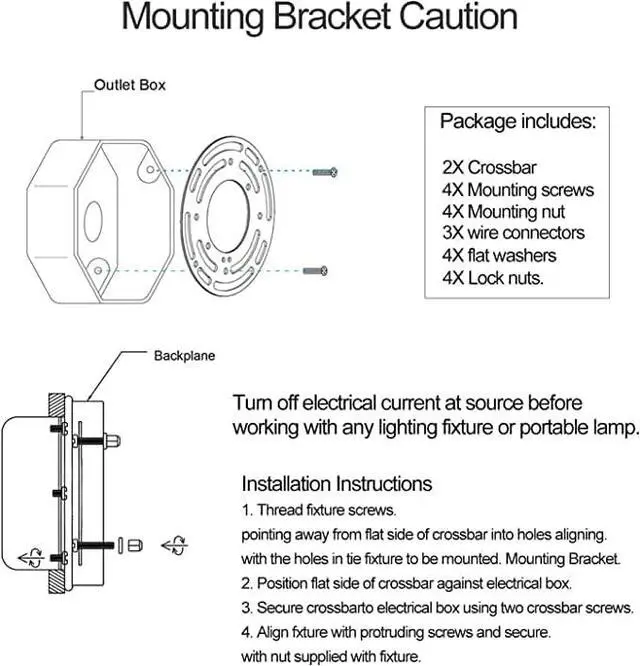 Mounting Bracket Caution

Outlet Box

Package includes:

2X Crossbar
4X Mounting screws
4X Mounting nut
3X wire connectors
4X flat washers
4X Lock nuts.

Backplane

Turn off electrical current at source before working with any lighting fixture or portable lamp.

Installation Instructions
1. Thread fixture screws.
pointing away from flat side of crossbar into holes aligning.
with the holes in tie fixture to be mounted. Mounting Bracket.
2. Position flat side of crossbar against electrical box.
3. Secure crossbarto electrical box using two crossbar screws.
4. Align fxture with protruding screws and secure.
with nut supplied with fixture.