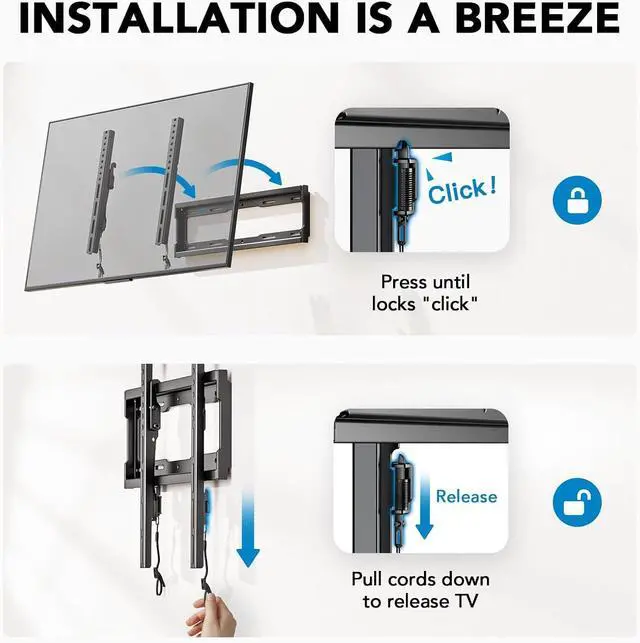 INSTALLATION IS A BREEZE

Click!

Press until locks "click"

Release

Pull cords down to release TV