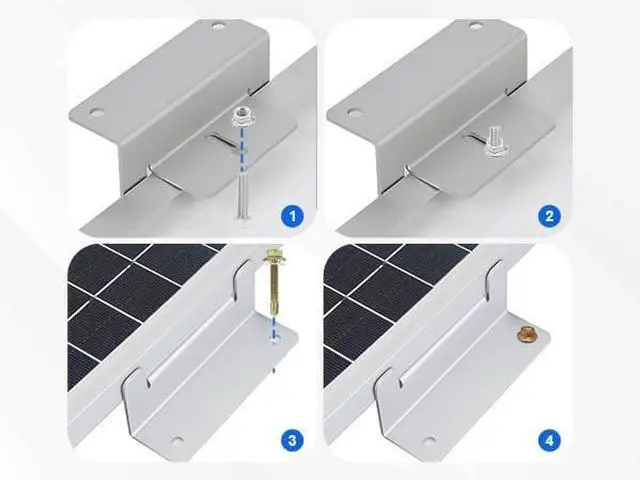 1

2

3

4