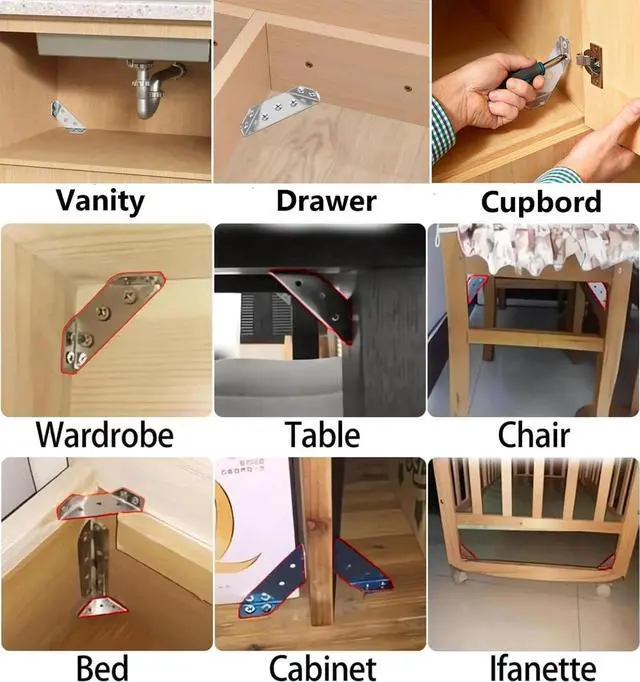 Vanity
Drawer
Cupbord
Wardrobe
Table
Chair
Bed
Cabinet
Ifanette