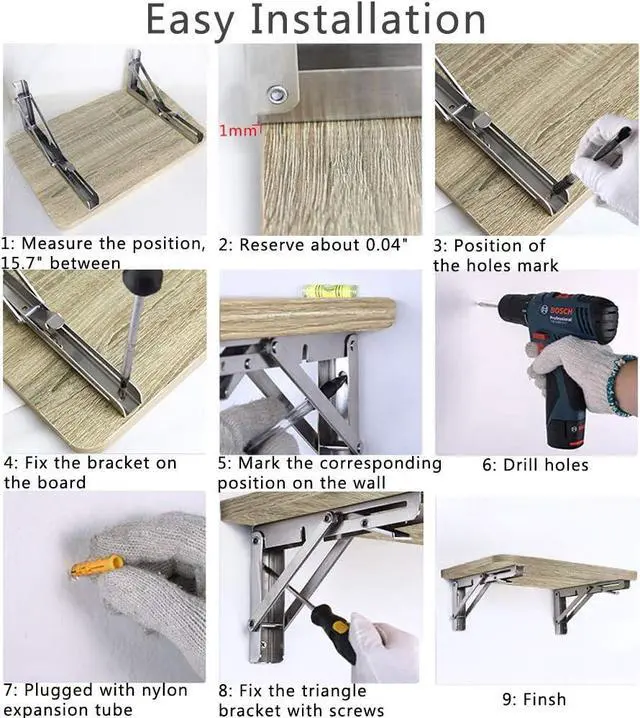 Easy Installation

1mm

1: Measure the position, 15.7" between

2: Reserve about 0.04"

3: Position of the holes mark

BOSCH Professional

4: Fix the bracket on the board

5: Mark the corresponding position on the wall

6: Drill holes

7: Plugged with nylon expansion tube

8: Fix the triangle bracket with screws

9: Finsh