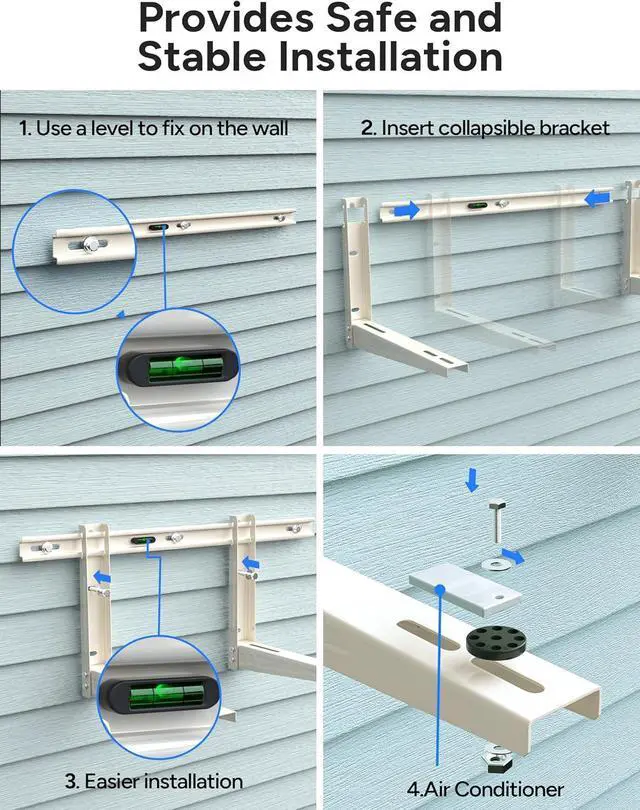 Provides Safe and Stable Installation

1. Use a level to fix on the wall

2. Insert collapsible bracket

3. Easier installation

4.Air Conditioner