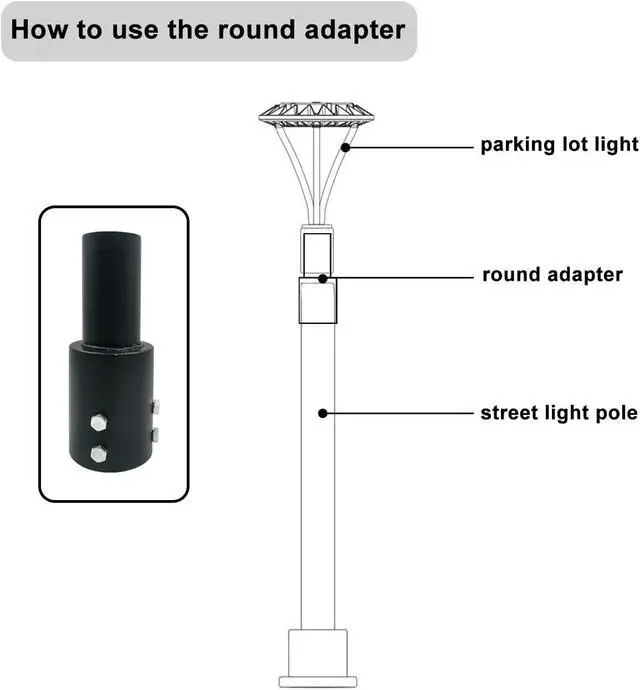 How to use the round adapter

parking lot light

round adapter

street light pole