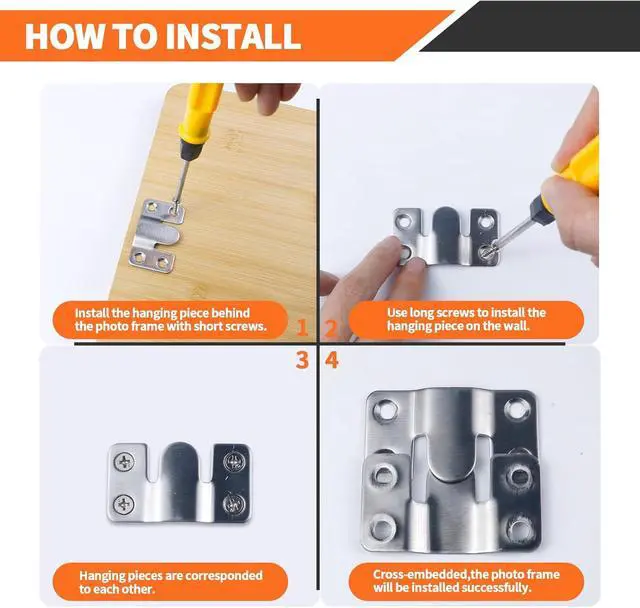 HOW TO INSTALL

Install the hanging piece behind the photo frame with short screws.

1

2

Use long screws to install the hanging piece on the wall.

3

4

Hanging pieces are corresponded to each other.

Cross-embedded,the photo frame will be installed successfully.