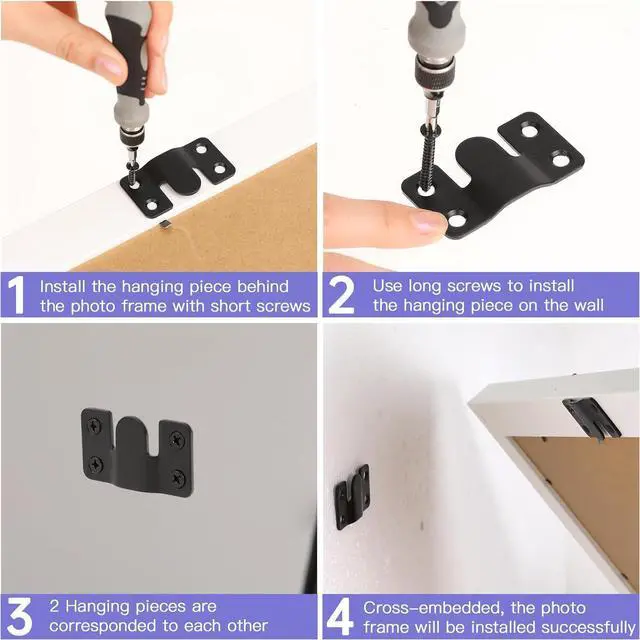 1 Install the hanging piece behind the photo frame with short screws

2 Use long screws to install the hanging piece on the wall

3 2 Hanging pieces are corresponded to each other

4 Cross-embedded, the photo frame will be installed successfully