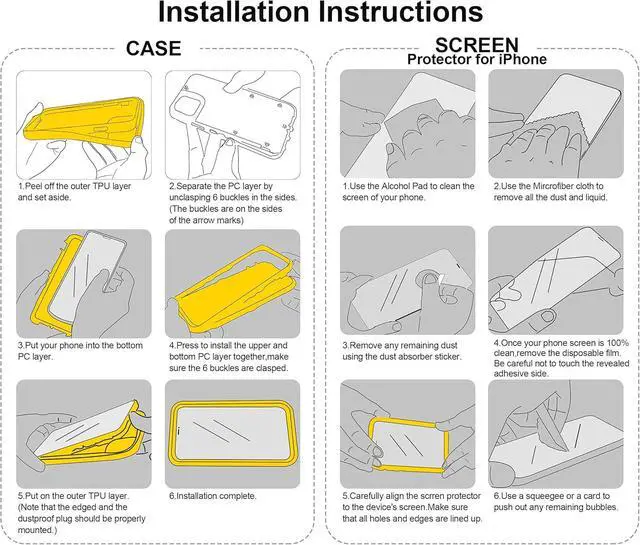 Installation Instructions

CASE

1.Peel off the outer TPU layer and set aside.

2.Separate the PC layer by unclasping 6 buckles in the sides. (The buckles are on the sides of the arrow marks)

3.Put your phone into the bottom PC layer.

4.Press to install the upper and bottom PC layer together,make sure the 6 buckles are clasped.

5.Put on the outer TPU layer. (Note that the edged and the dustproof plug should be properly mounted.)

6.Installation complete.

SCREEN
Protector for iPhone

1.Use the Alcohol Pad to clean the screen of your phone.

2.Use the Mircrofiber cloth to remove all the dust and liquid.

3.Remove any remaining dust using the dust absorber sticker.

4.Once your phone screen is 100% clean,remove the disposable film. Be careful not to touch the revealed adhesive side.

5.Carefully align the scrren protector to the device's screen.Make sure that all holes and edges are lined up.

6.Use a squeegee or a card to push out any remaining bubbles.