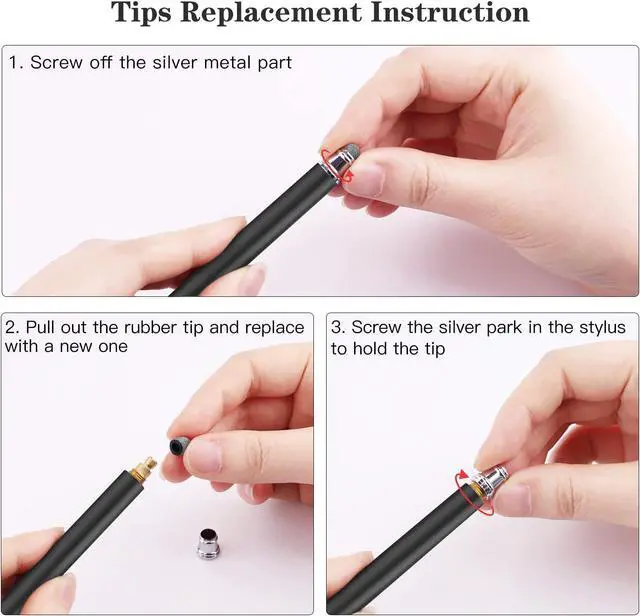 Tips Replacement Instruction

1. Screw off the silver metal part

2. Pull out the rubber tip and replace with a new one

3. Screw the silver park in the stylus to hold the tip