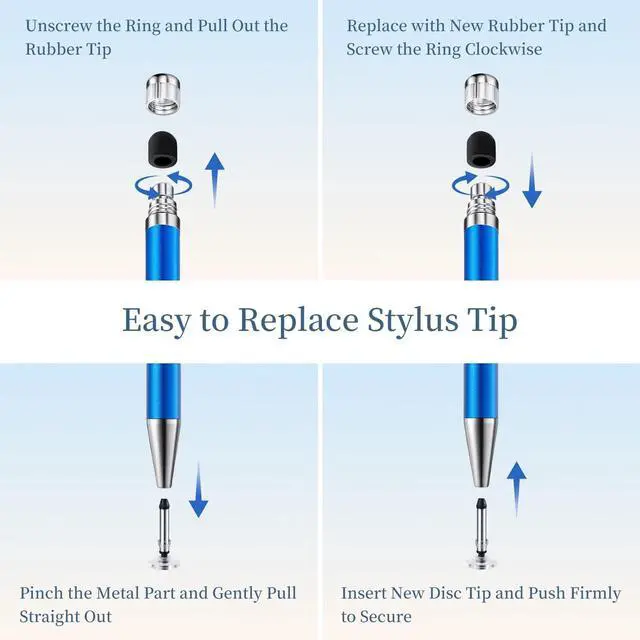 Unscrew the Ring and Pull Out the Rubber Tip

Replace with New Rubber Tip and Screw the Ring Clockwise

Easy to Replace Stylus Tip

Pinch the Metal Part and Gently Pull Straight Out

Insert New Disc Tip and Push Firmly to Secure