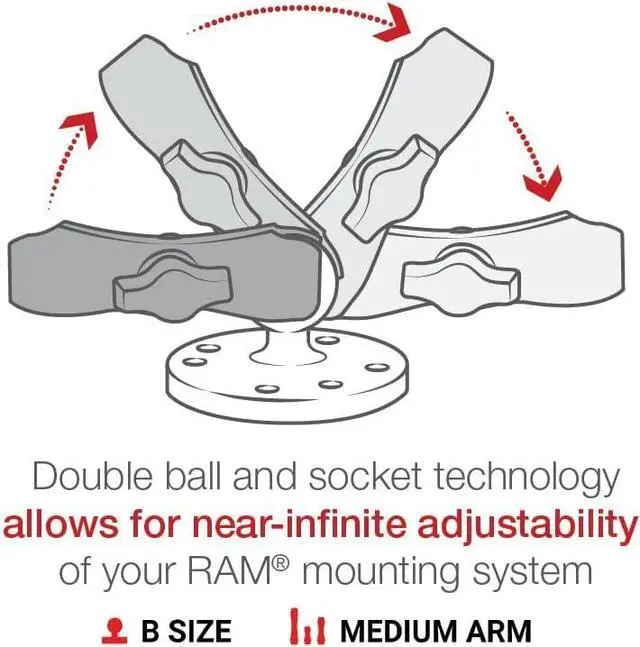 Double ball and socket technology allows for near-infinite adjustability of your RAM® mounting system

B SIZE MEDIUM ARM