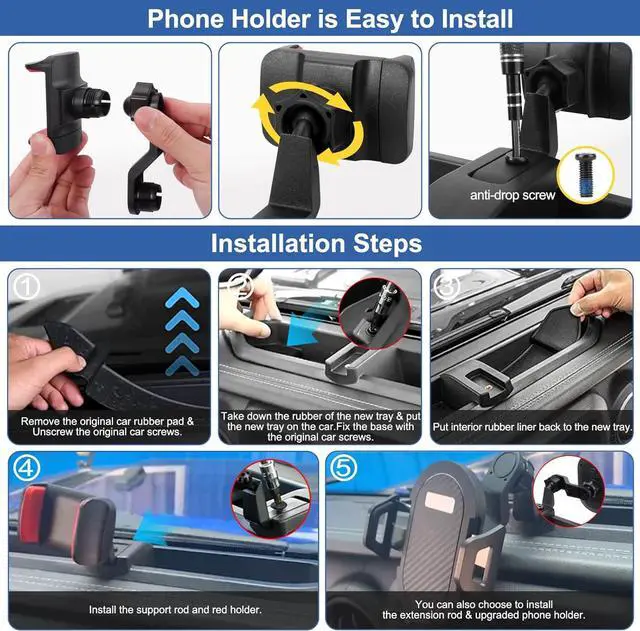 Phone Holder is Easy to Install

anti-drop screw

Installation Steps

①
Remove the original car rubber pad & Unscrew the original car screws.

②
Take down the rubber of the new tray & put the new tray on the car.Fix the base with the original car screws.

③
Put interior rubber liner back to the new tray.

④
Install the support rod and red holder.

⑤
You can also choose to install the extension rod & upgraded phone holder.