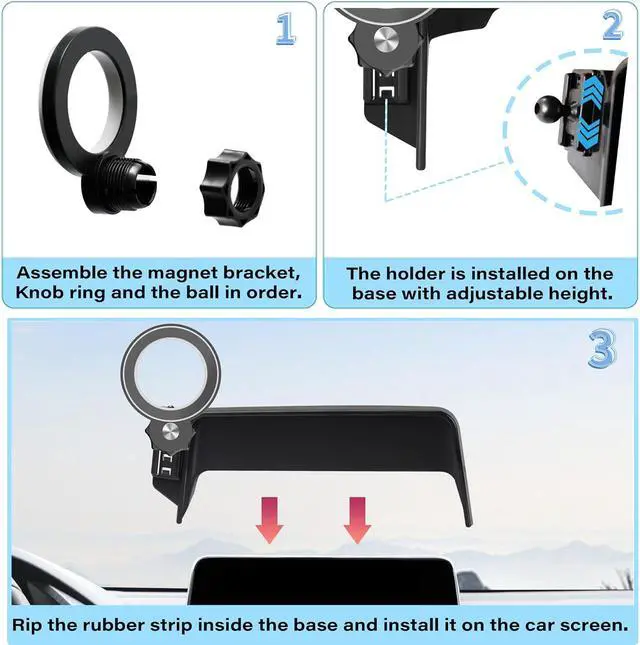 1

Assemble the magnet bracket, Knob ring and the ball in order.

2

The holder is installed on the base with adjustable height.

3

Rip the rubber strip inside the base and install it on the car screen.