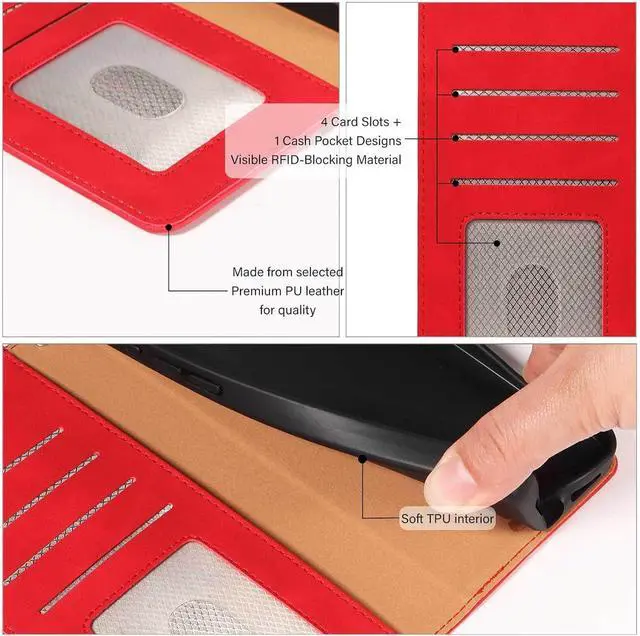 4 Card Slots +
1 Cash Pocket Designs
Visible RFID-Blocking Material

Made from selected
Premium PU leather
for quality

Soft TPU interior