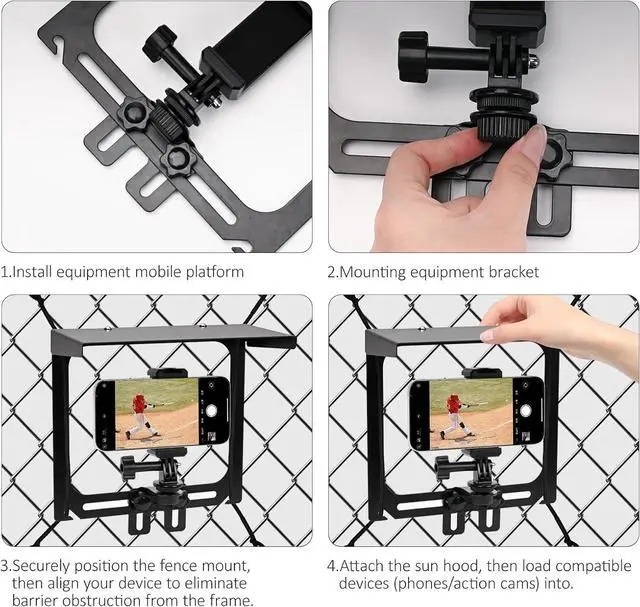 1.Install equipment mobile platform

2.Mounting equipment bracket

3.Securely position the fence mount, then align your device to eliminate barrier obstruction from the frame.

4.Attach the sun hood, then load compatible devices (phones/action cams) into.