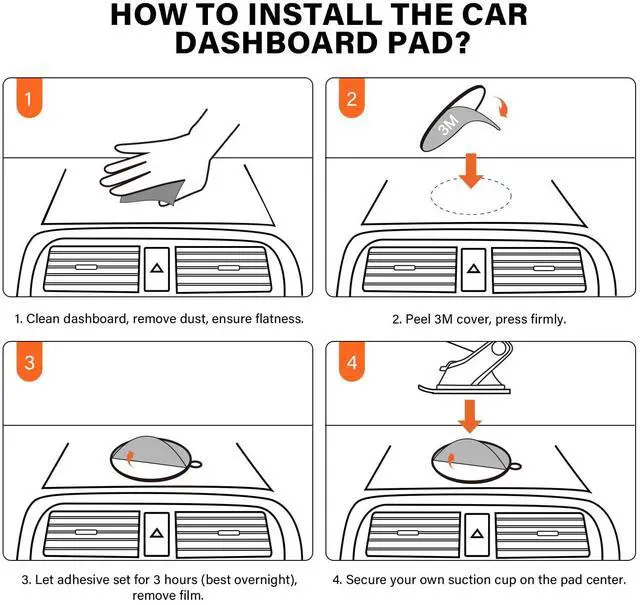 HOW TO INSTALL THE CAR DASHBOARD PAD?

1

1. Clean dashboard, remove dust, ensure flatness.

2

3M

2. Peel 3M cover, press firmly.

3

3. Let adhesive set for 3 hours (best overnight), remove film.

4

4. Secure your own suction cup on the pad center.