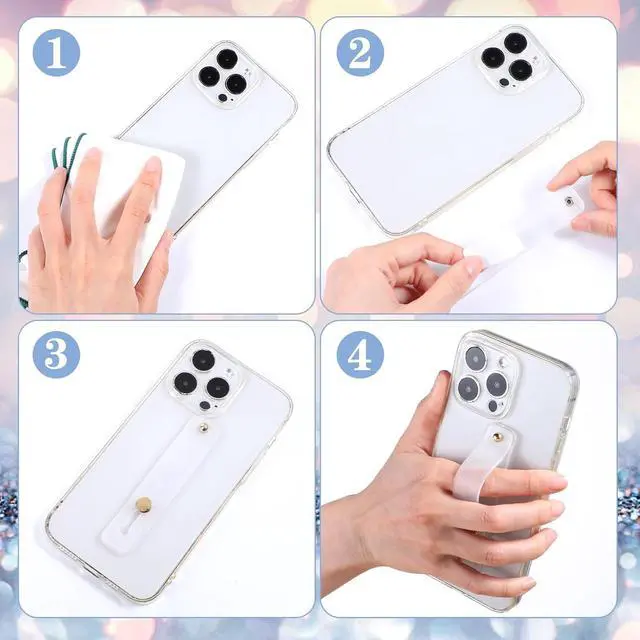 1

2

3

4