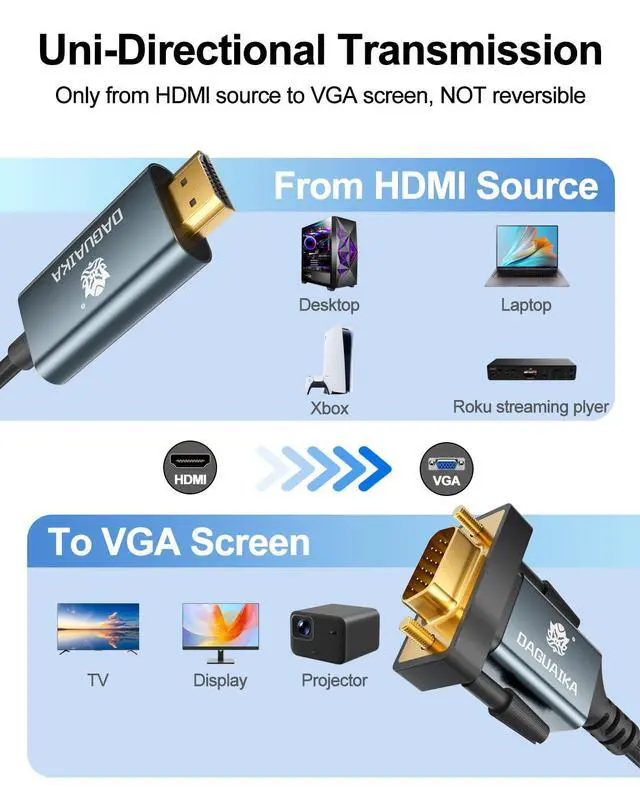 Uni-Directional Transmission

Only from HDMI source to VGA screen, NOT reversible

DAGUAIKA

From HDMI Source

Desktop

Laptop

Xbox

Roku streaming plyer

HDMI

VGA

To VGA Screen

TV

Display

Projector

DAGUAIKA