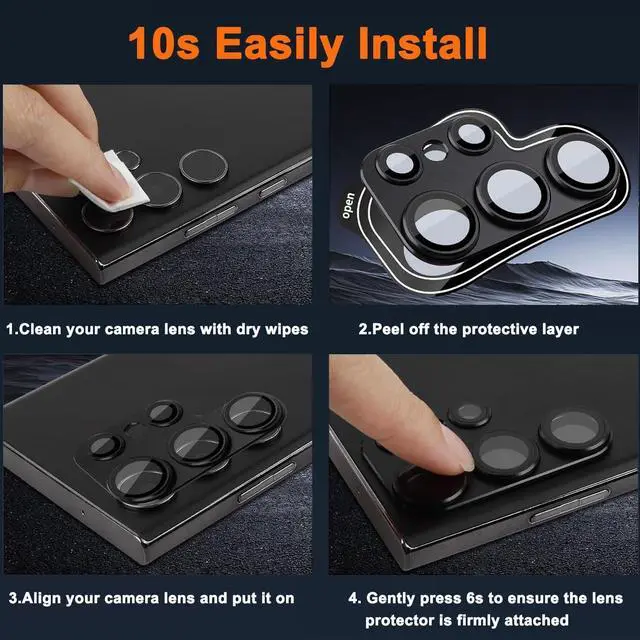 10s Easily Install

open

1.Clean your camera lens with dry wipes

2.Peel off the protective layer

3.Align your camera lens and put it on

4. Gently press 6s to ensure the lens protector is firmly attached